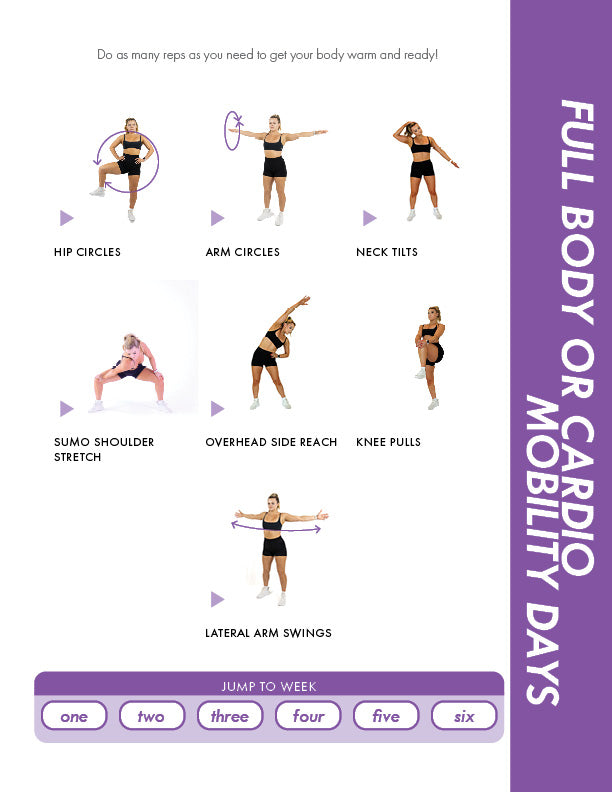 Do as many reps as you need to get your body warm and ready!

HIP CIRCLES

ARM CIRCLES

NECK TILTS

SUMO SHOULDER STRETCH

OVERHEAD SIDE REACH

KNEE PULLS

LATERAL ARM SWINGS

JUMP TO WEEK

one two three four five six

FULL BODY OR CARDIO MOBILITY DAYS