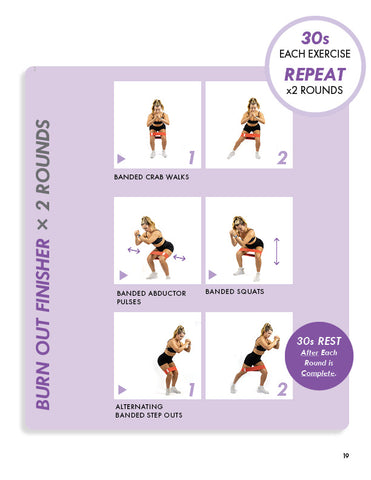 30s
EACH EXERCISE
REPEAT
x2 ROUNDS

BURN OUT FINISHER × 2 ROUNDS

1

2

BANDED CRAB WALKS

BANDED ABDUCTOR PULSES

BANDED SQUATS

1

2

ALTERNATING BANDED STEP OUTS

30s REST
After Each Round is Complete.

19